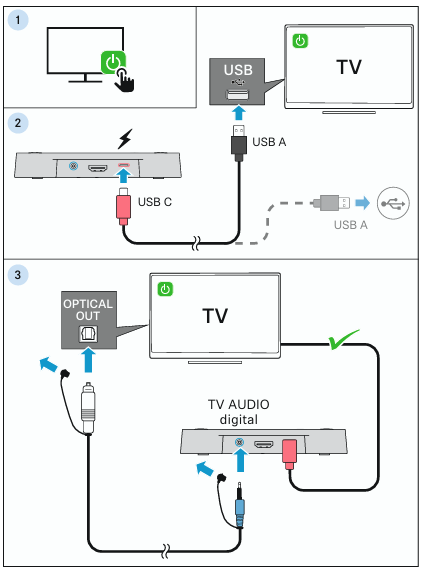 1

USB

TV

2

USB A

USB C

USB A

3

OPTICAL OUT

TV

TV AUDIO digital