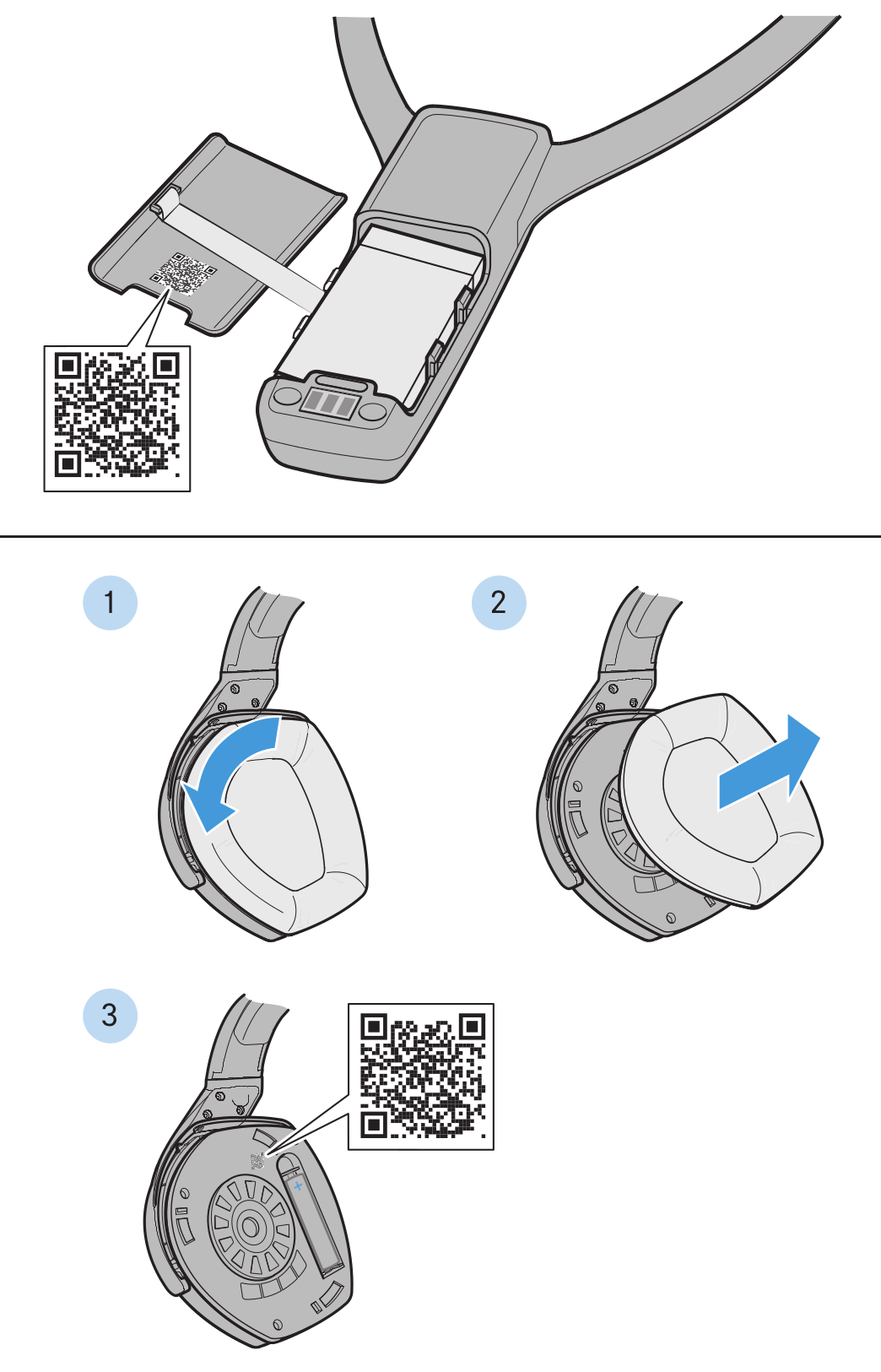 1

2

3

+